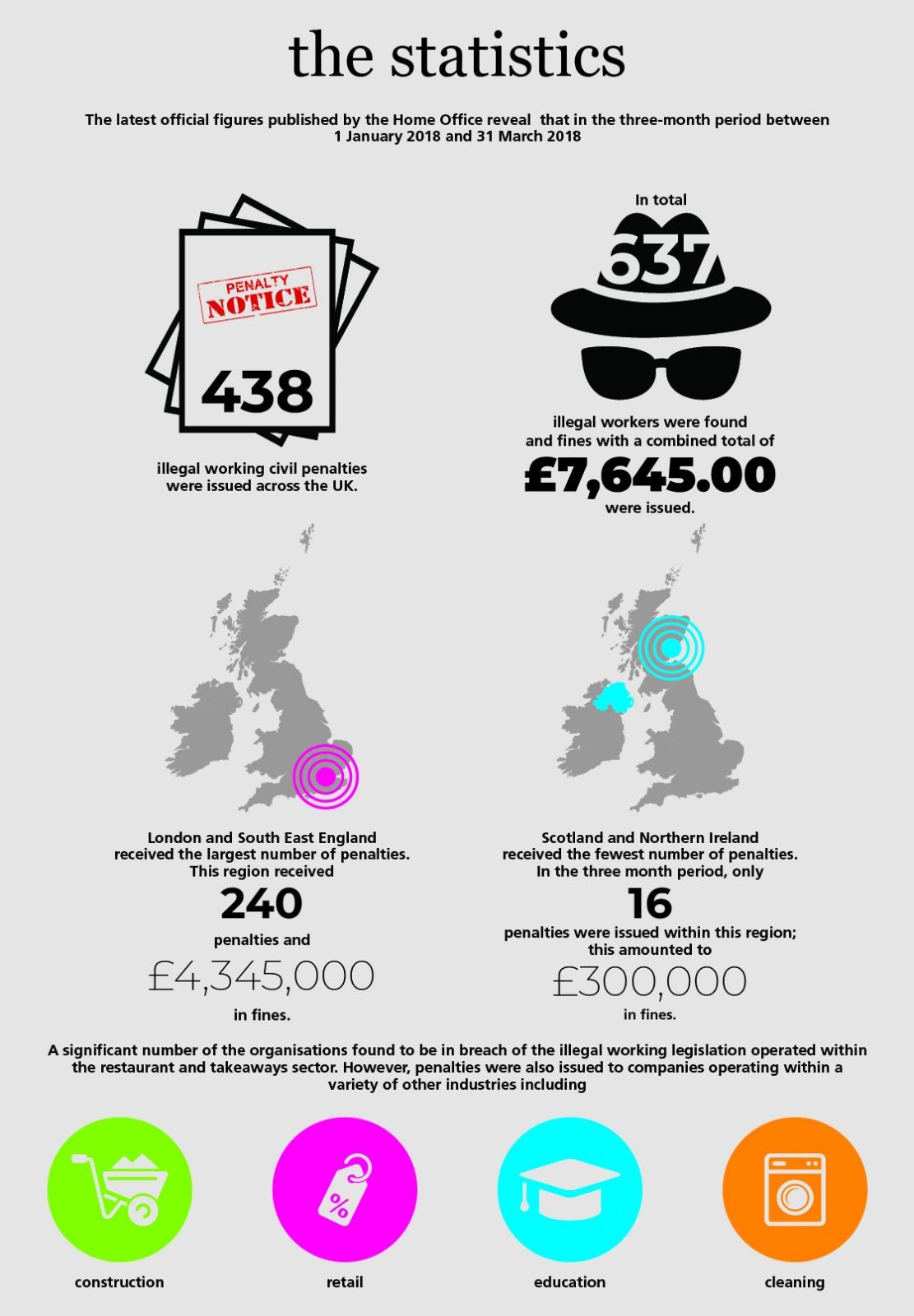 the statistics

The latest official figures published by the Home Office reveal that in the three-month period between 1 January 2018 and 31 March 2018

PENALTY NOTICE

438

illegal working civil penalties were issued across the UK.

In total

637

illegal workers were found and fines with a combined total of

£7,645.00

were issued.

London and South East England received the largest number of penalties. This region received

240

penalties and

£4,345,000

in fines.

Scotland and Northern Ireland received the fewest number of penalties. In the three month period, only

16

penalties were issued within this region; this amounted to

£300,000

in fines.

A significant number of the organisations found to be in breach of the illegal working legislation operated within the restaurant and takeaways sector. However, penalties were also issued to companies operating within a variety of other industries including

%

construction

retail

education

cleaning